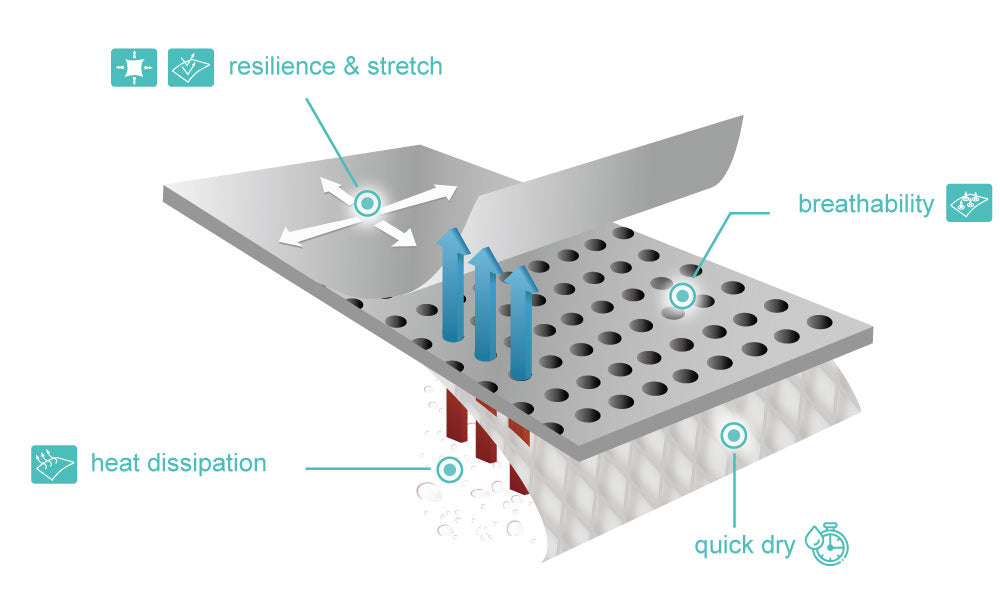 resilience & stretch

breathability

heat dissipation

quick dry